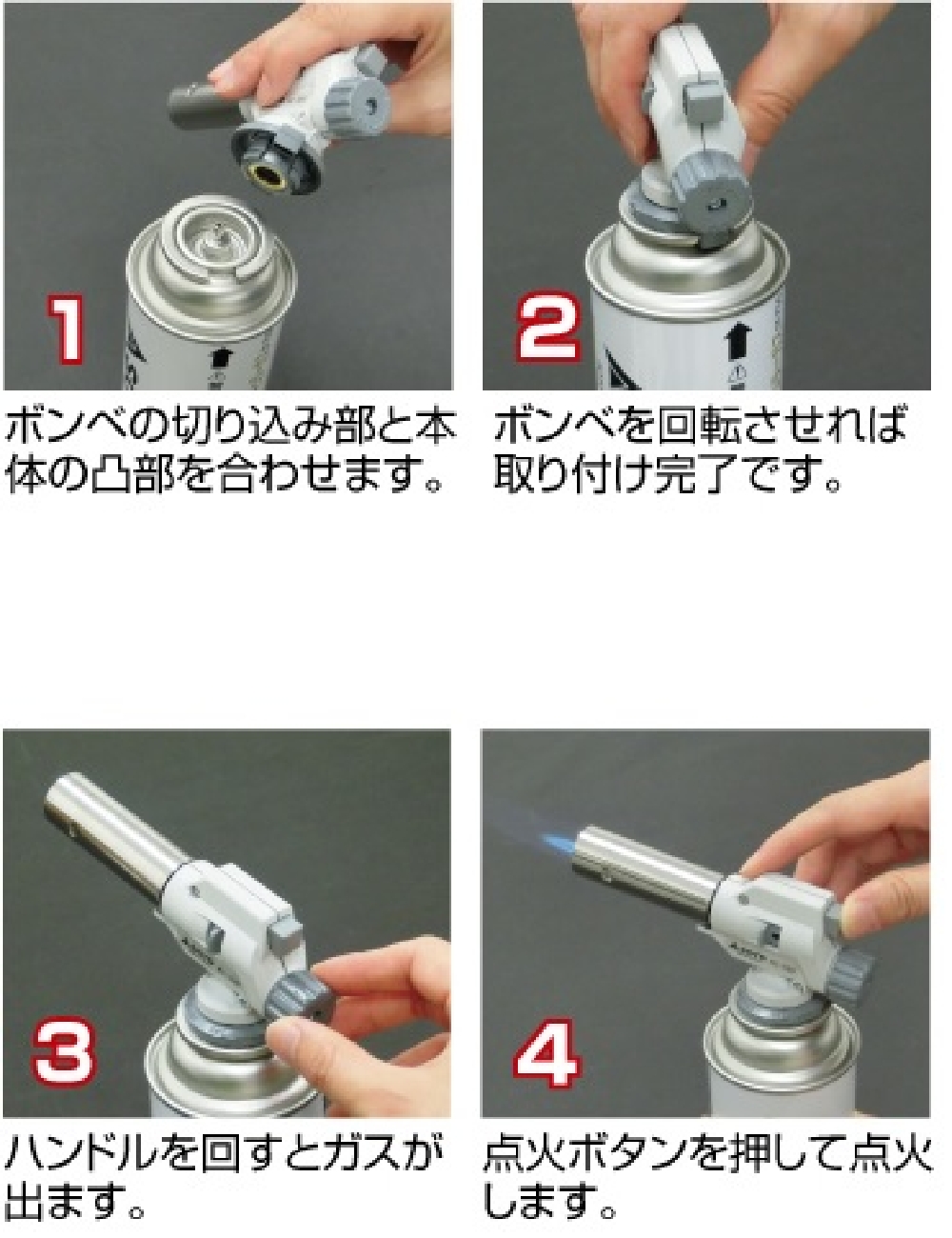 1

ボンベの切り込み部と本体の凸部を合わせます。

2

ボンベを回転させれば取り付け完了です。

3

ハンドルを回すとガスが出ます。

4

点火ボタンを押して点火します。